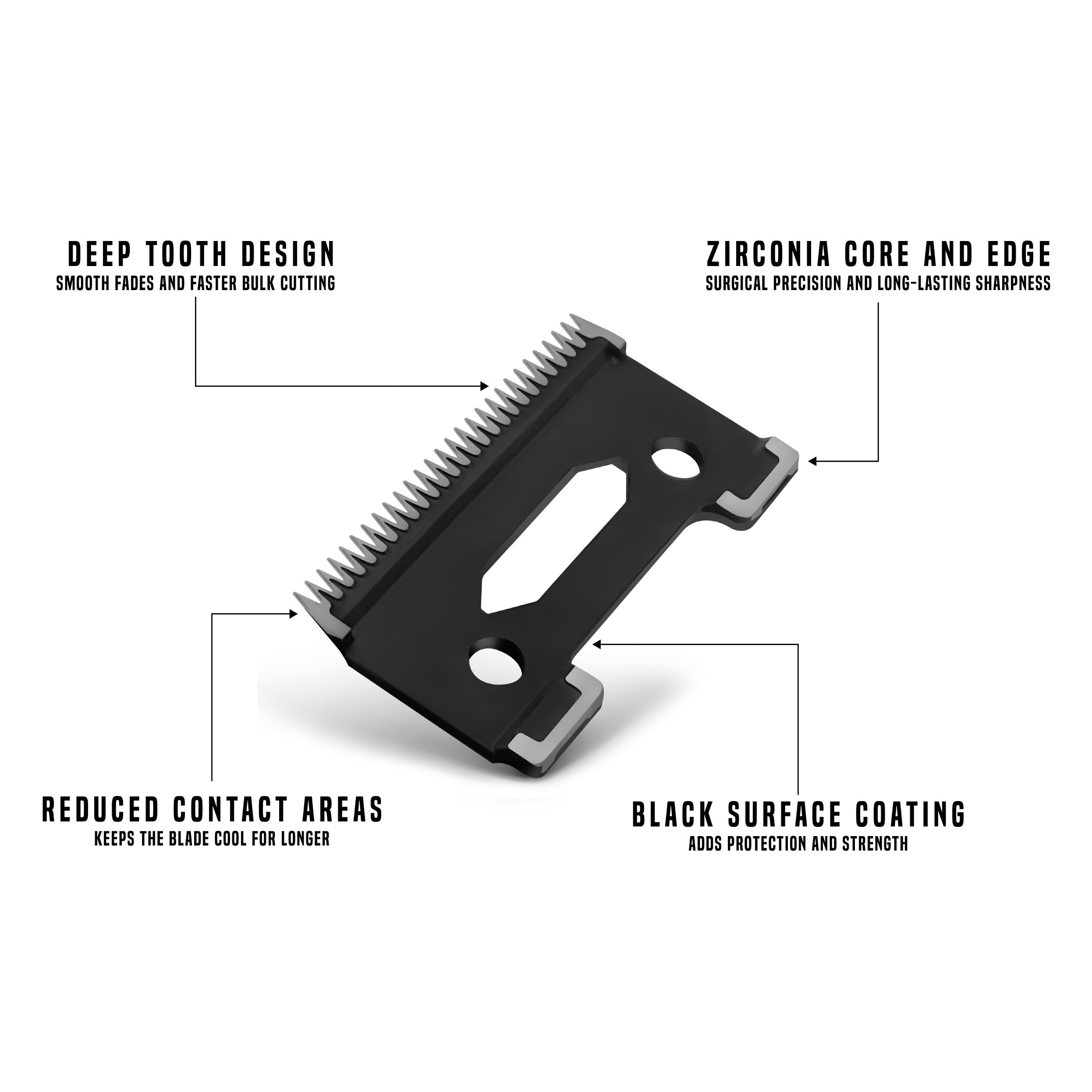 DEEP TOOTH DESIGN
SMOOTH FADES AND FASTER BULK CUTTING

ZIRCONIA CORE AND EDGE
SURGICAL PRECISION AND LONG-LASTING SHARPNESS

REDUCED CONTACT AREAS
KEEPS THE BLADE COOL FOR LONGER

BLACK SURFACE COATING
ADDS PROTECTION AND STRENGTH